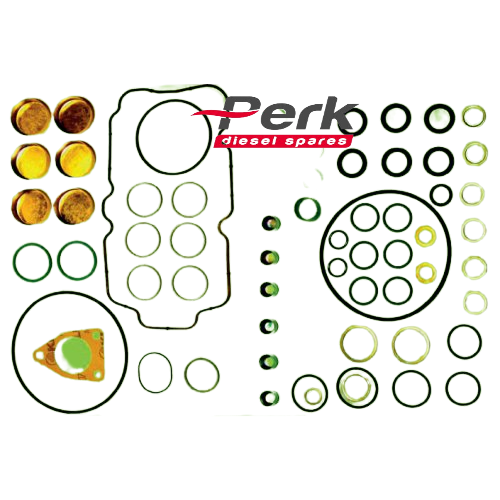 Perk
diesel spares