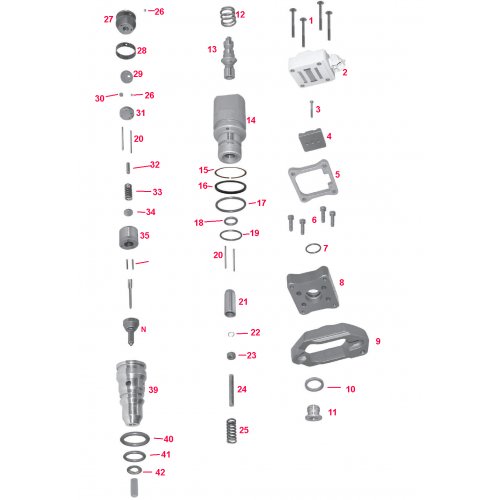 27
26
28
29
30
26
31
20
32
33
34
35
N
39
40
41
42
12
13
14
15
16
17
18
19
20
21
22
23
24
25
1
2
3
4
5
6
7
8
9
10
11