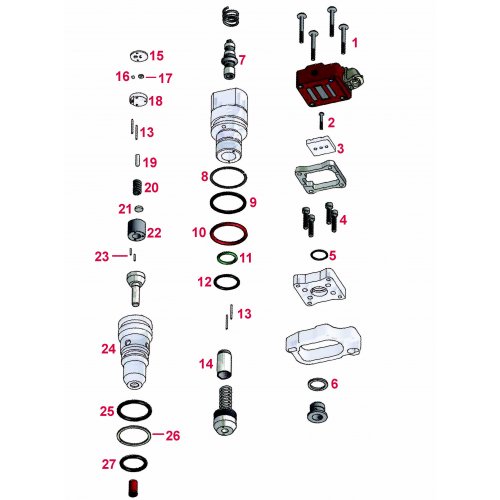 15
16
17
18
13
19
20
21
22
23
24
25
26
27
7
8
9
10
11
12
13
14
1
2
3
4
5
6